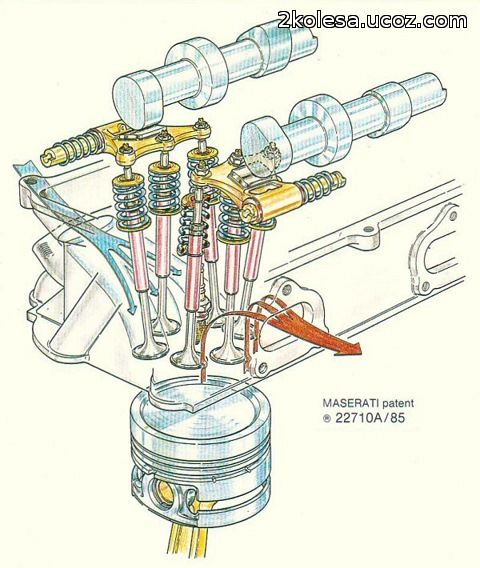 2kolesa.ucoz.com

MASERATI patent
® 22710A/85